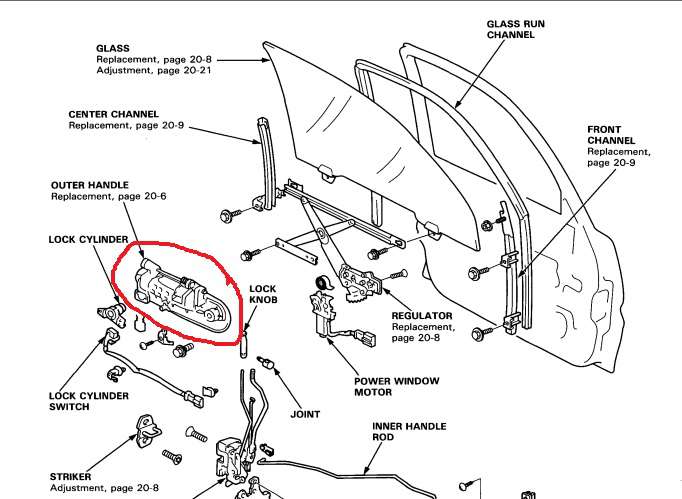 GLASS
Replacement, page 20-8
Adjustment, page 20-21

GLASS RUN CHANNEL

CENTER CHANNEL
Replacement, page 20-9

FRONT CHANNEL
Replacement, page 20-9

OUTER HANDLE
Replacement, page 20-6

LOCK CYLINDER

LOCK KNOB

REGULATOR
Replacement, page 20-8

POWER WINDOW MOTOR

LOCK CYLINDER SWITCH

JOINT

INNER HANDLE ROD

STRIKER
Adjustment, page 20-8